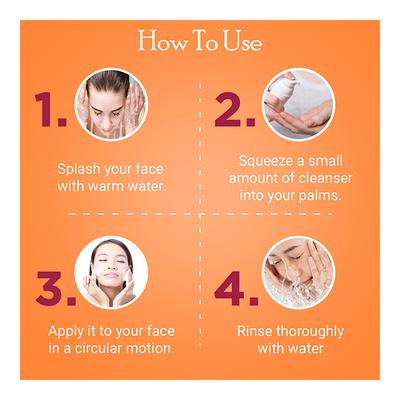 How To Use

1.

Splash your face with warm water.

2.

Squeeze a small amount of cleanser into your palms.

3.

Apply it to your face in a circular motion.

4.

Rinse thoroughly with water