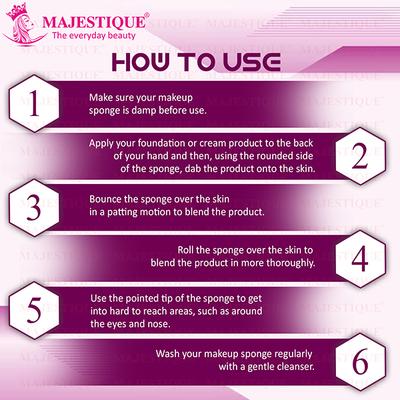 MAJESTIQUE®
The everyday beauty

HOW TO USE

1
Make sure your makeup sponge is damp before use.

Apply your foundation or cream product to the back of your hand and then, using the rounded side of the sponge, dab the product onto the skin.
2

3
Bounce the sponge over the skin in a patting motion to blend the product.

Roll the sponge over the skin to blend the product in more thoroughly.
4

5
Use the pointed tip of the sponge to get into hard to reach areas, such as around the eyes and nose.

Wash your makeup sponge regularly with a gentle cleanser.
6