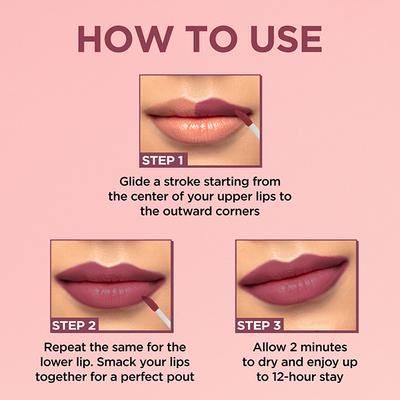 HOW TO USE

STEP 1

Glide a stroke starting from the center of your upper lips to the outward corners

STEP 2

Repeat the same for the lower lip. Smack your lips together for a perfect pout

STEP 3

Allow 2 minutes to dry and enjoy up to 12-hour stay