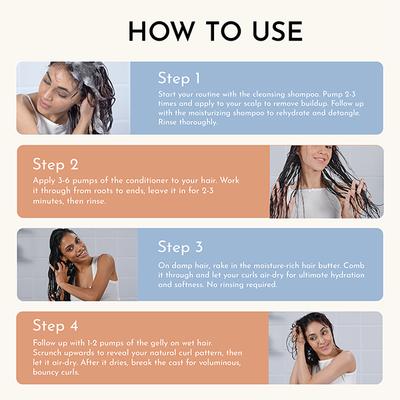 HOW TO USE

Step 1

Start your routine with the cleansing shampoo. Pump 2-3 times and apply to your scalp to remove buildup. Follow up with the moisturizing shampoo to rehydrate and detangle. Rinse thoroughly.

Step 2

Apply 3-6 pumps of the conditioner to your hair. Work it through from roots to ends, leave it in for 2-3 minutes, then rinse.

Step 3

On damp hair, rake in the moisture-rich hair butter. Comb it through and let your curls air-dry for ultimate hydration and softness. No rinsing required.

Step 4

Follow up with 1-2 pumps of the gelly on wet hair. Scrunch upwards to reveal your natural curl pattern, then let it air-dry. After it dries, break the cast for voluminous, bouncy curls.