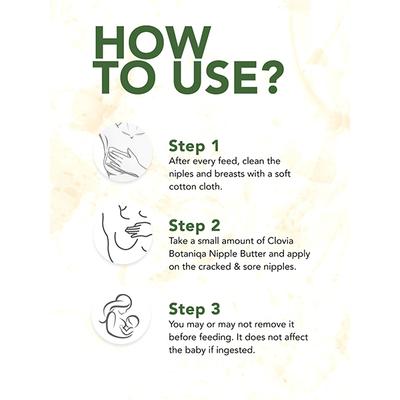 HOW TO USE?

Step 1
After every feed, clean the niples and breasts with a soft cotton cloth.

Step 2
Take a small amount of Clovia Botaniqa Nipple Butter and apply on the cracked & sore nipples.

Step 3
You may or may not remove it before feeding. It does not affect the baby if ingested.