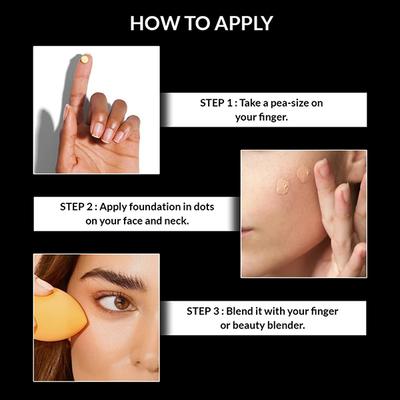 HOW TO APPLY

STEP 1 : Take a pea-size on your finger.

STEP 2 : Apply foundation in dots on your face and neck.

STEP 3 : Blend it with your finger or beauty blender.