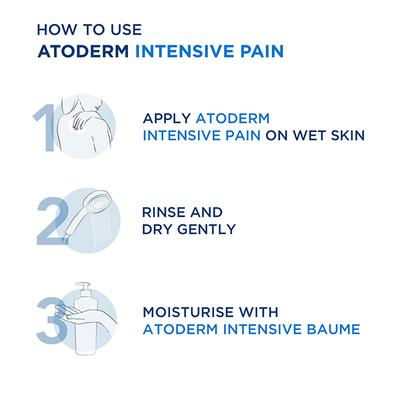 HOW TO USE
ATODERM INTENSIVE PAIN

1

APPLY ATODERM INTENSIVE PAIN ON WET SKIN

2

RINSE AND DRY GENTLY

3

MOISTURISE WITH ATODERM INTENSIVE BAUME