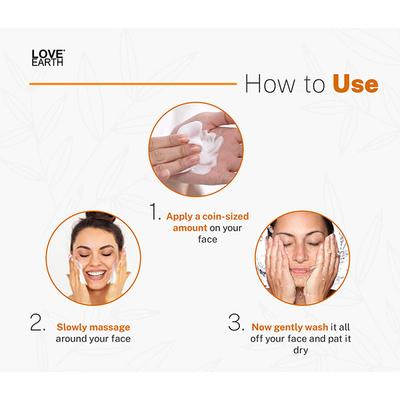 LOVE EARTH

How to Use

1. Apply a coin-sized amount on your face

2. Slowly massage around your face

3. Now gently wash it all off your face and pat it dry