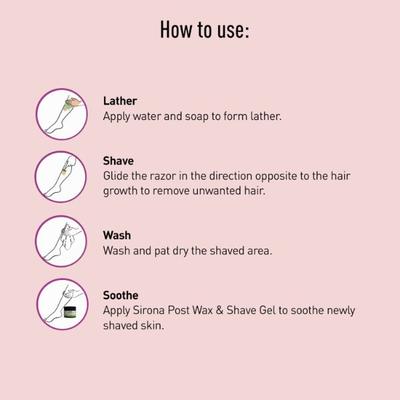 How to use:

Lather
Apply water and soap to form lather.

Shave
Glide the razor in the direction opposite to the hair growth to remove unwanted hair.

Wash
Wash and pat dry the shaved area.

Soothe
Apply Sirona Post Wax & Shave Gel to soothe newly shaved skin.