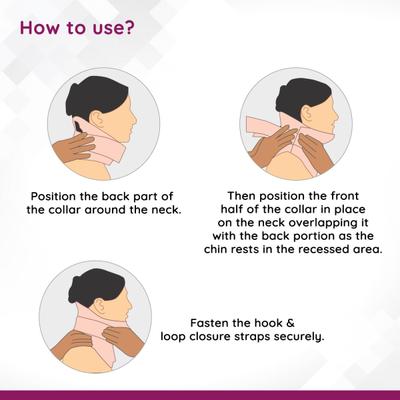 How to use?

Position the back part of the collar around the neck.

Then position the front half of the collar in place on the neck overlapping it with the back portion as the chin rests in the recessed area.

Fasten the hook & loop closure straps securely.