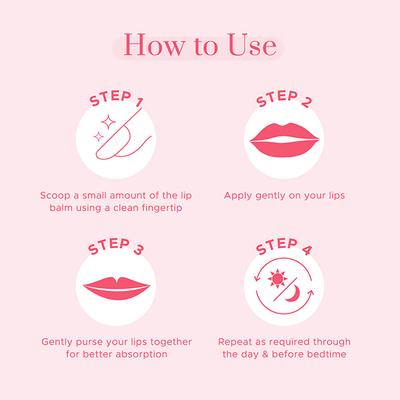 How to Use

STEP 1

Scoop a small amount of the lip balm using a clean fingertip

STEP 2

Apply gently on your lips

STEP 3

Gently purse your lips together for better absorption

STEP 4

Repeat as required through the day & before bedtime