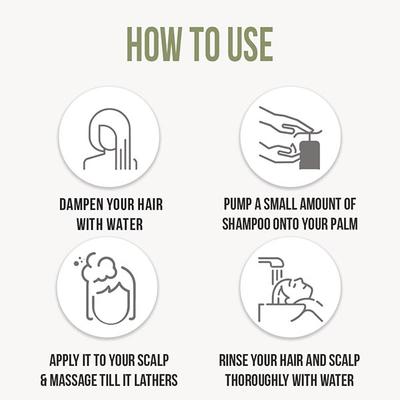 HOW TO USE

DAMPEN YOUR HAIR WITH WATER

PUMP A SMALL AMOUNT OF SHAMPOO ONTO YOUR PALM

APPLY IT TO YOUR SCALP & MASSAGE TILL IT LATHERS

RINSE YOUR HAIR AND SCALP THOROUGHLY WITH WATER