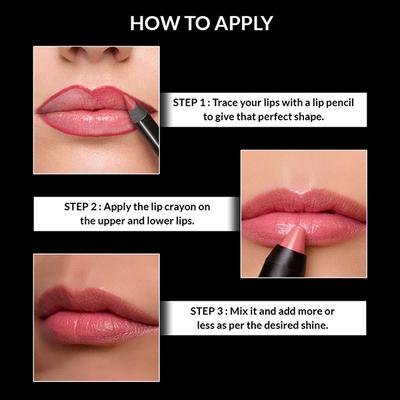 HOW TO APPLY

STEP 1 : Trace your lips with a lip pencil to give that perfect shape.

STEP 2 : Apply the lip crayon on the upper and lower lips.

STEP 3 : Mix it and add more or less as per the desired shine.