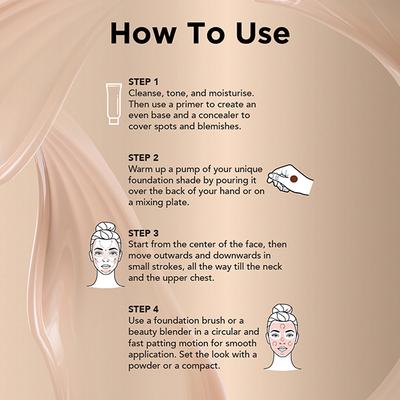 How To Use

STEP 1
Cleanse, tone, and moisturise. Then use a primer to create an even base and a concealer to cover spots and blemishes.

STEP 2
Warm up a pump of your unique foundation shade by pouring it over the back of your hand or on a mixing plate.

STEP 3
Start from the center of the face, then move outwards and downwards in small strokes, all the way till the neck and the upper chest.

STEP 4
Use a foundation brush or a beauty blender in a circular and fast patting motion for smooth application. Set the look with a powder or a compact.