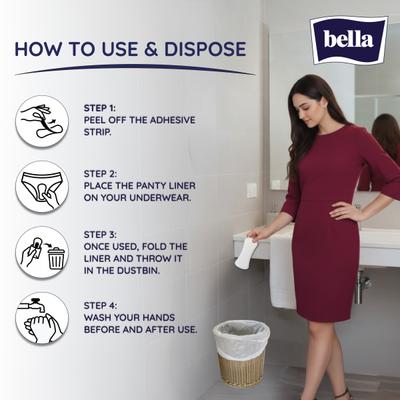 HOW TO USE & DISPOSE

bella

STEP 1:
PEEL OFF THE ADHESIVE STRIP.

STEP 2:
PLACE THE PANTY LINER ON YOUR UNDERWEAR.

STEP 3:
ONCE USED, FOLD THE LINER AND THROW IT IN THE DUSTBIN.

STEP 4:
WASH YOUR HANDS BEFORE AND AFTER USE.