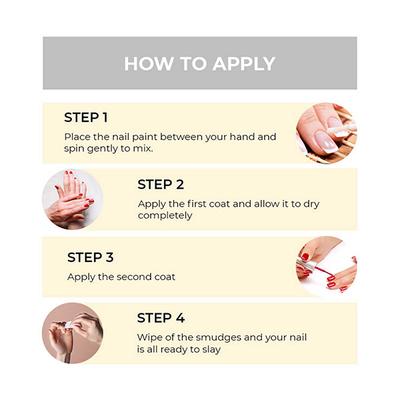 HOW TO APPLY

STEP 1

Place the nail paint between your hand and spin gently to mix.

STEP 2

Apply the first coat and allow it to dry completely

STEP 3

Apply the second coat

STEP 4

Wipe of the smudges and your nail is all ready to slay