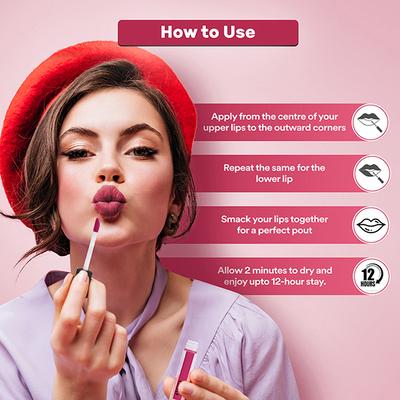 How to Use

Apply from the centre of your upper lips to the outward corners

Repeat the same for the lower lip

Smack your lips together for a perfect pout

Allow 2 minutes to dry and enjoy upto 12-hour stay.

12 HOURS