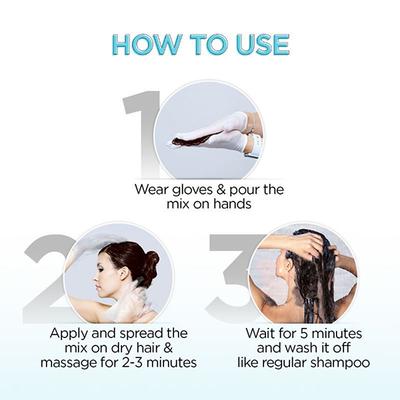 HOW TO USE

1

Wear gloves & pour the mix on hands

2

Apply and spread the mix on dry hair & massage for 2-3 minutes

3

Wait for 5 minutes and wash it off like regular shampoo