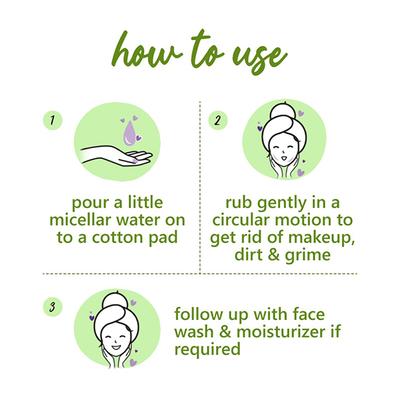 how to use

1

pour a little micellar water on to a cotton pad

2

rub gently in a circular motion to get rid of makeup, dirt & grime

3

follow up with face wash & moisturizer if required