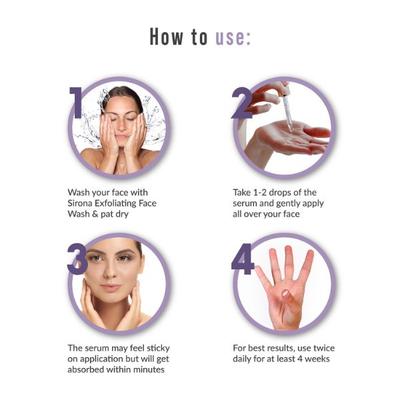 How to use:

1

Wash your face with Sirona Exfoliating Face Wash & pat dry

2

Take 1-2 drops of the serum and gently apply all over your face

3

The serum may feel sticky on application but will get absorbed within minutes

4

For best results, use twice daily for at least 4 weeks