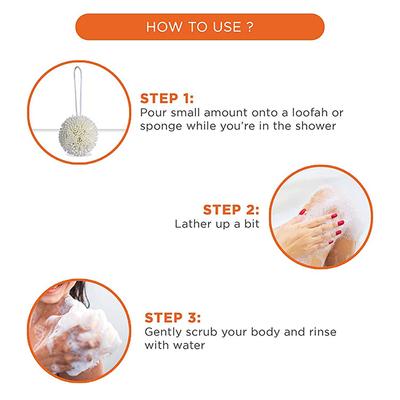 HOW TO USE ?

STEP 1:
Pour small amount onto a loofah or sponge while you're in the shower

STEP 2:
Lather up a bit

STEP 3:
Gently scrub your body and rinse with water