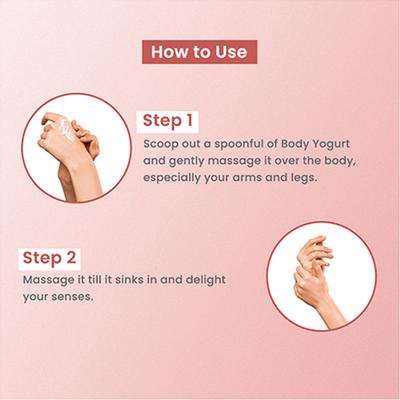 How to Use

Step 1

Scoop out a spoonful of Body Yogurt and gently massage it over the body, especially your arms and legs.

Step 2

Massage it till it sinks in and delight your senses.