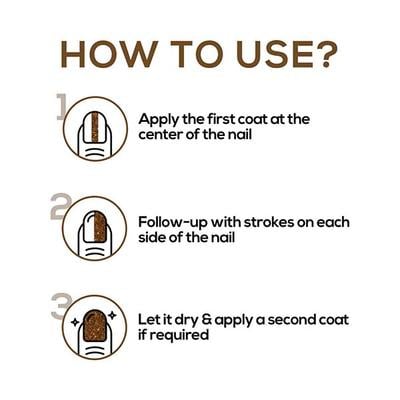 HOW TO USE?

1
Apply the first coat at the center of the nail

2
Follow-up with strokes on each side of the nail

3
Let it dry & apply a second coat if required