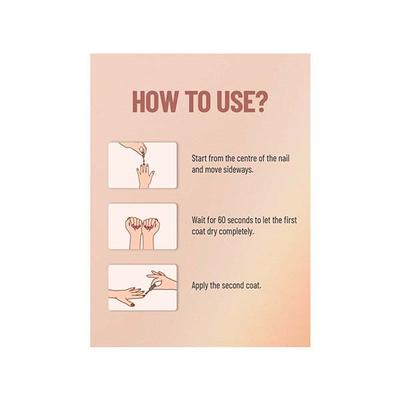 HOW TO USE?

Start from the centre of the nail and move sideways.

Wait for 60 seconds to let the first coat dry completely.

Apply the second coat.