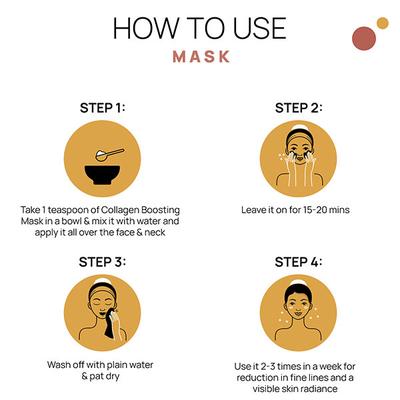 HOW TO USE
MASK

STEP 1:

Take 1 teaspoon of Collagen Boosting Mask in a bowl & mix it with water and apply it all over the face & neck

STEP 2:

Leave it on for 15-20 mins

STEP 3:

Wash off with plain water & pat dry

STEP 4:

Use it 2-3 times in a week for reduction in fine lines and a visible skin radiance