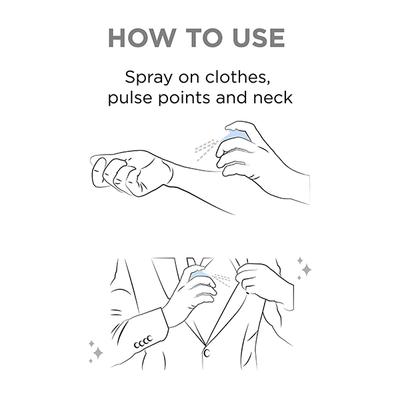 HOW TO USE

Spray on clothes, pulse points and neck