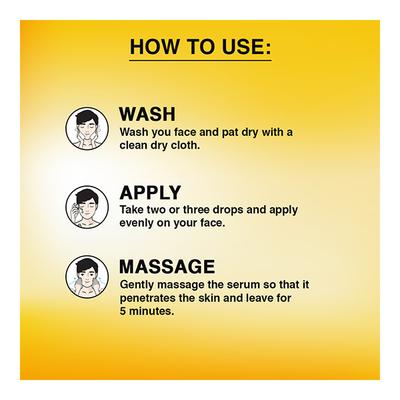 HOW TO USE:

WASH
Wash you face and pat dry with a clean dry cloth.

APPLY
Take two or three drops and apply evenly on your face.

MASSAGE
Gently massage the serum so that it penetrates the skin and leave for 5 minutes.