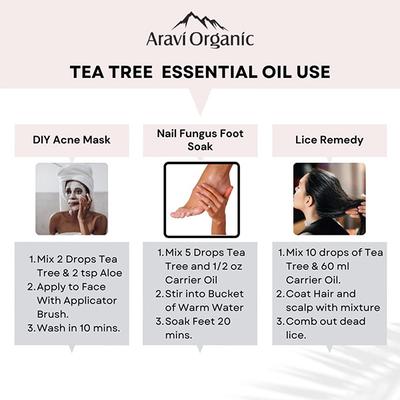 Aravi Organic

TEA TREE ESSENTIAL OIL USE

DIY Acne Mask

1. Mix 2 Drops Tea Tree & 2 tsp Aloe
2. Apply to Face With Applicator Brush.
3. Wash in 10 mins.

Nail Fungus Foot Soak

1. Mix 5 Drops Tea Tree and 1/2 oz Carrier Oil
2. Stir into Bucket of Warm Water
3. Soak Feet 20 mins.

Lice Remedy

1. Mix 10 drops of Tea Tree & 60 ml Carrier Oil.
2. Coat Hair and scalp with mixture
3. Comb out dead lice.