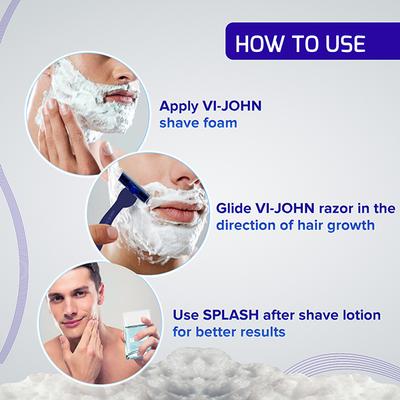 HOW TO USE

Apply VI-JOHN shave foam

Glide VI-JOHN razor in the direction of hair growth

Use SPLASH after shave lotion for better results