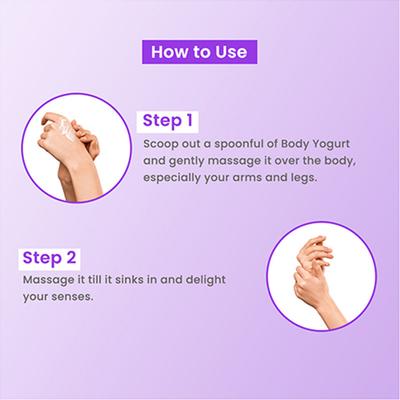 How to Use

Step 1
Scoop out a spoonful of Body Yogurt and gently massage it over the body, especially your arms and legs.

Step 2
Massage it till it sinks in and delight your senses.