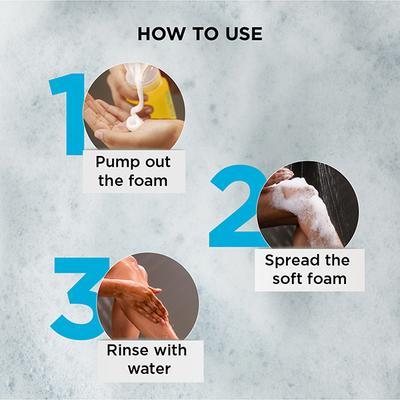 HOW TO USE

1
Pump out the foam

2
Spread the soft foam

3
Rinse with water