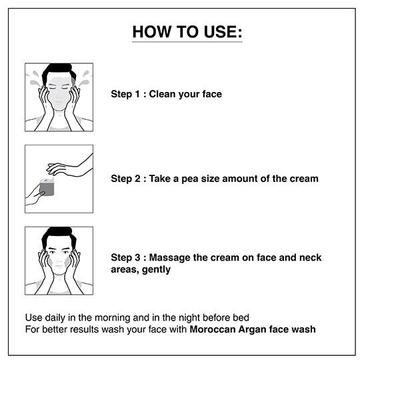 HOW TO USE:

Step 1 : Clean your face

Step 2 : Take a pea size amount of the cream

Step 3 : Massage the cream on face and neck areas, gently

Use daily in the morning and in the night before bed
For better results wash your face with Moroccan Argan face wash