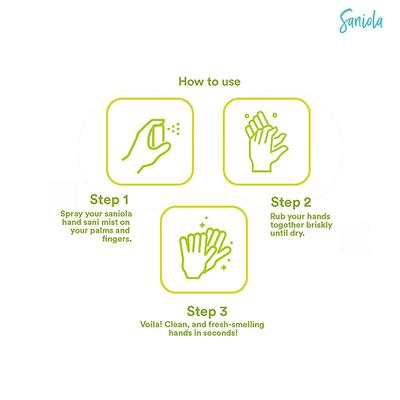 Saniola

How to use

Step 1
Spray your saniola hand sani mist on your palms and fingers.

Step 2
Rub your hands together briskly until dry.

Step 3
Voila! Clean, and fresh-smelling hands in seconds!