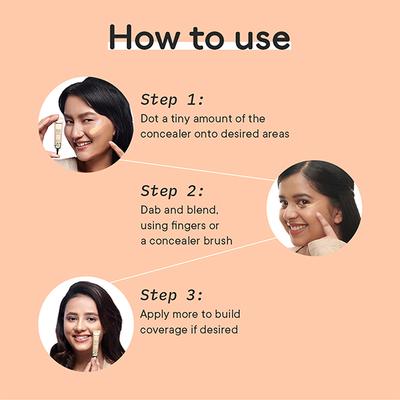 How to use

Step 1:
Dot a tiny amount of the concealer onto desired areas

Step 2:
Dab and blend, using fingers or a concealer brush

Step 3:
Apply more to build coverage if desired