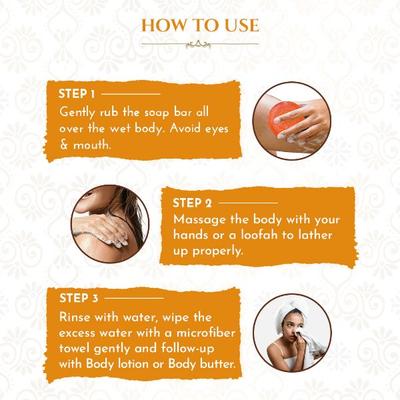 HOW TO USE

STEP 1

Gently rub the soap bar all over the wet body. Avoid eyes & mouth.

STEP 2

Massage the body with your hands or a loofah to lather up properly.

STEP 3

Rinse with water, wipe the excess water with a microfiber towel gently and follow-up with Body lotion or Body butter.