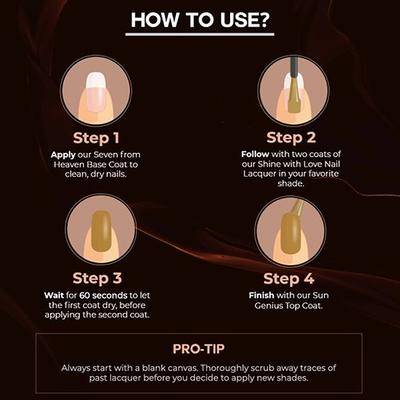 HOW TO USE?

Step 1
Apply our Seven from Heaven Base Coat to clean, dry nails.

Step 2
Follow with two coats of our Shine with Love Nail Lacquer in your favorite shade.

Step 3
Wait for 60 seconds to let the first coat dry, before applying the second coat.

Step 4
Finish with our Sun Genius Top Coat.

PRO-TIP
Always start with a blank canvas. Thoroughly scrub away traces of past lacquer before you decide to apply new shades.