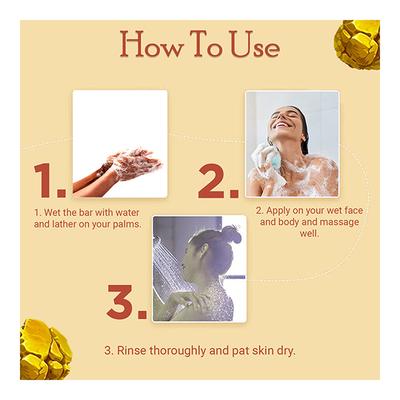 How To Use

1.

1. Wet the bar with water and lather on your palms.

2.

2. Apply on your wet face and body and massage well.

3.

3. Rinse thoroughly and pat skin dry.