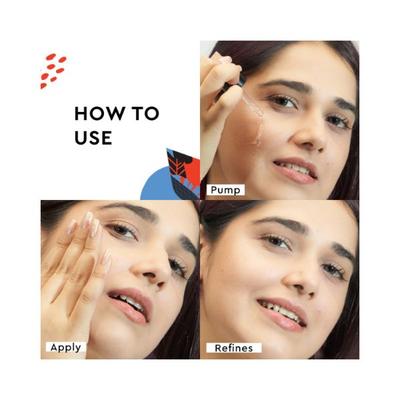 HOW TO USE

Pump

Apply

Refines