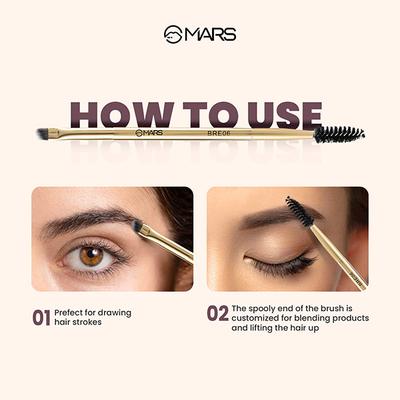 MARS

HOW TO USE

MARS BRE06

01 Prefect for drawing hair strokes

02 The spooly end of the brush is customized for blending products and lifting the hair up