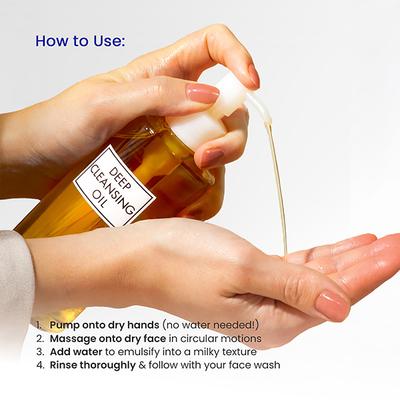 How to Use:

DEEP CLEANSING OIL

1. Pump onto dry hands (no water needed!)
2. Massage onto dry face in circular motions
3. Add water to emulsify into a milky texture
4. Rinse thoroughly & follow with your face wash