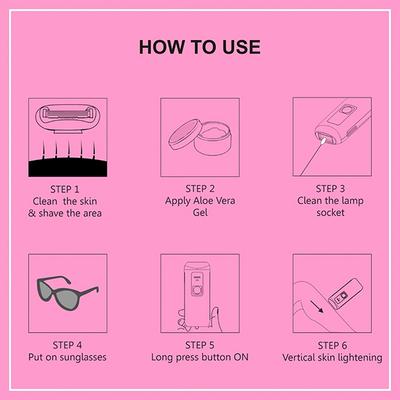 HOW TO USE

STEP 1
Clean the skin & shave the area

STEP 2
Apply Aloe Vera Gel

STEP 3
Clean the lamp socket

STEP 4
Put on sunglasses

STEP 5
Long press button ON

STEP 6
Vertical skin lightening