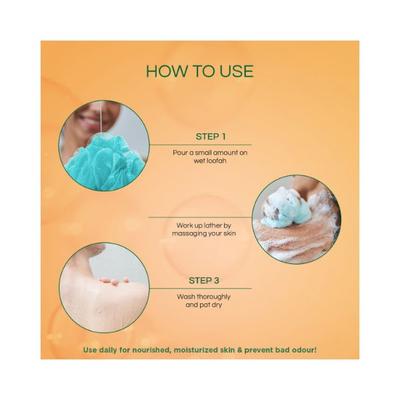 HOW TO USE

STEP 1

Pour a small amount on wet loofah

Work up lather by massaging your skin

STEP 3

Wash thoroughly and pat dry

Use daily for nourished, moisturized skin & prevent bad odour!