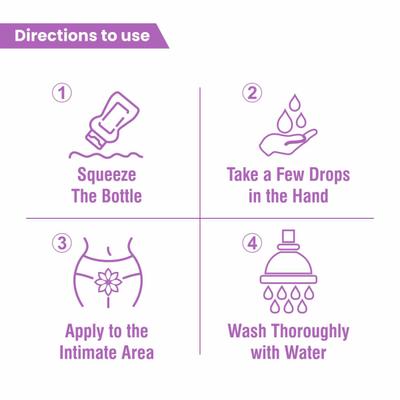 Directions to use

1
Squeeze The Bottle

2
Take a Few Drops in the Hand

3
Apply to the Intimate Area

4
Wash Thoroughly with Water