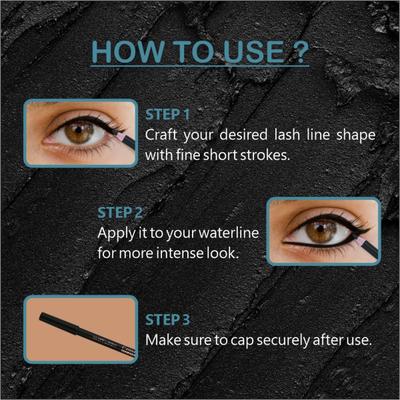 HOW TO USE ?

STEP 1
Craft your desired lash line shape with fine short strokes.

STEP 2
Apply it to your waterline for more intense look.

STEP 3
Make sure to cap securely after use.