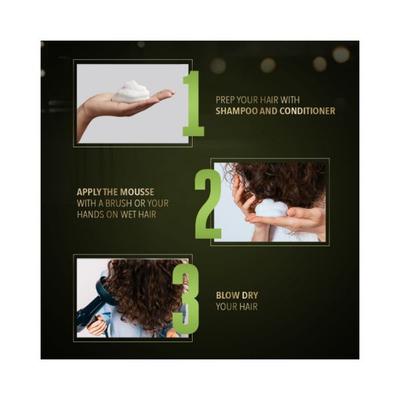 1

PREP YOUR HAIR WITH SHAMPOO AND CONDITIONER

APPLY THE MOUSSE WITH A BRUSH OR YOUR HANDS ON WET HAIR

2

3

BLOW DRY YOUR HAIR