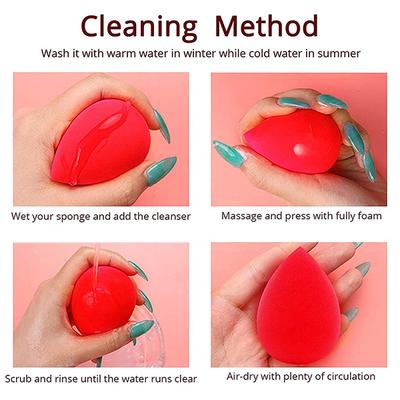 Cleaning Method

Wash it with warm water in winter while cold water in summer

Wet your sponge and add the cleanser

Massage and press with fully foam

Scrub and rinse until the water runs clear

Air-dry with plenty of circulation