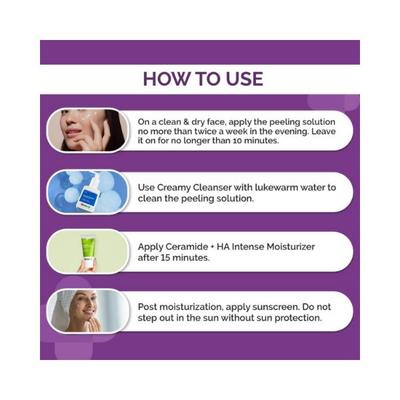 HOW TO USE

On a clean & dry face, apply the peeling solution no more than twice a week in the evening. Leave it on for no longer than 10 minutes.

Use Creamy Cleanser with lukewarm water to clean the peeling solution.

Apply Ceramide + HA Intense Moisturizer after 15 minutes.

Post moisturization, apply sunscreen. Do not step out in the sun without sun protection.