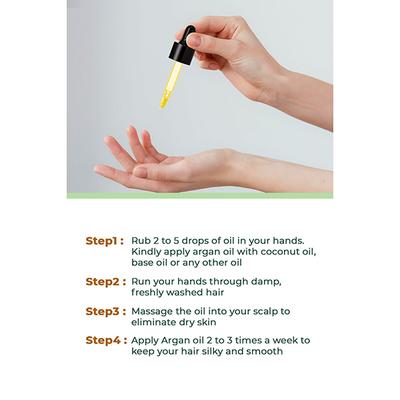 Step1 : Rub 2 to 5 drops of oil in your hands. Kindly apply argan oil with coconut oil, base oil or any other oil

Step2 : Run your hands through damp, freshly washed hair

Step3 : Massage the oil into your scalp to eliminate dry skin

Step4 : Apply Argan oil 2 to 3 times a week to keep your hair silky and smooth