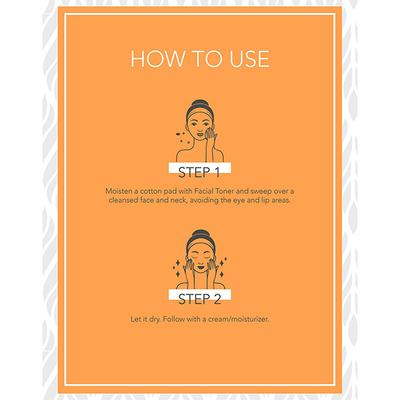 HOW TO USE

STEP 1

Moisten a cotton pad with Facial Toner and sweep over a cleansed face and neck, avoiding the eye and lip areas.

STEP 2

Let it dry. Follow with a cream/moisturizer.