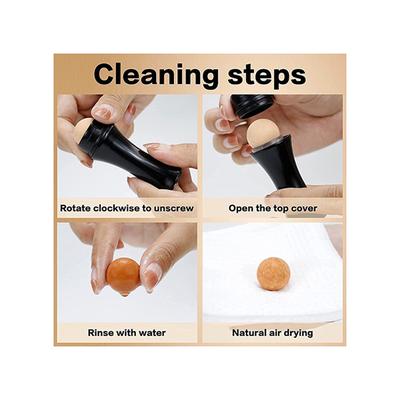 Cleaning steps

Rotate clockwise to unscrew

Open the top cover

Rinse with water

Natural air drying